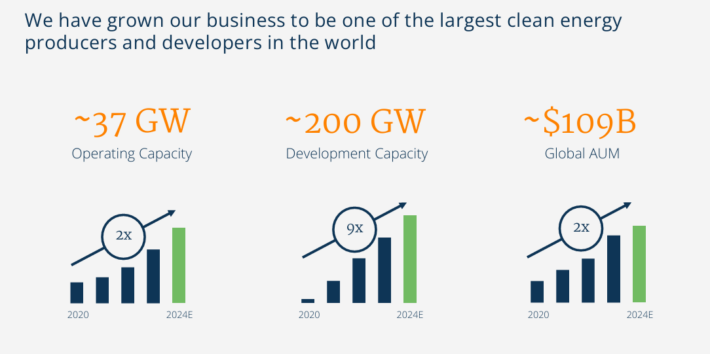 We have grown our business to be one of the largest clean energy producers and developers in the world

~37 GW
Operating Capacity

2x

2020

2024E

~200 GW
Development Capacity

9x

2020

2024E

~$109B
Global AUM

2x

2020

2024E